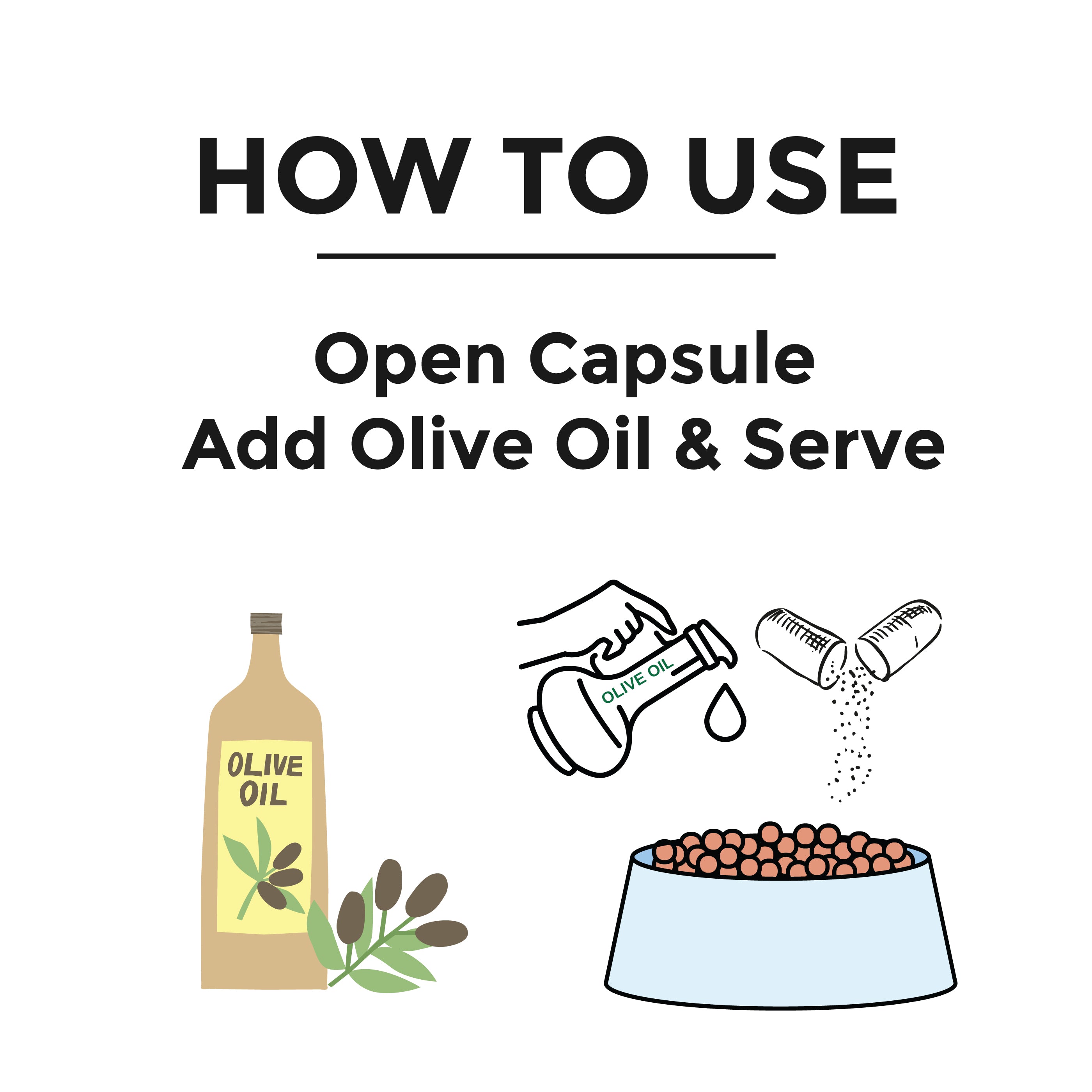 HOW TO USE

Open Capsule
Add Olive Oil & Serve

OLIVE OIL

OLIVE OIL